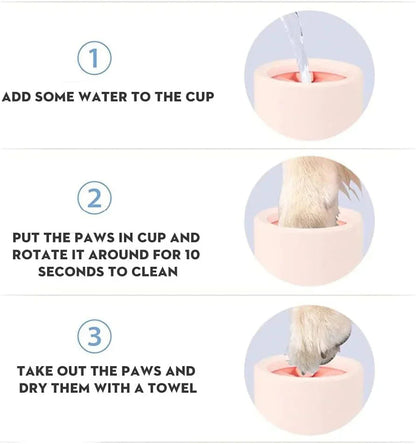 1

ADD SOME WATER TO THE CUP

2

PUT THE PAWS IN CUP AND ROTATE IT AROUND FOR 10 SECONDS TO CLEAN

3

TAKE OUT THE PAWS AND DRY THEM WITH A TOWEL